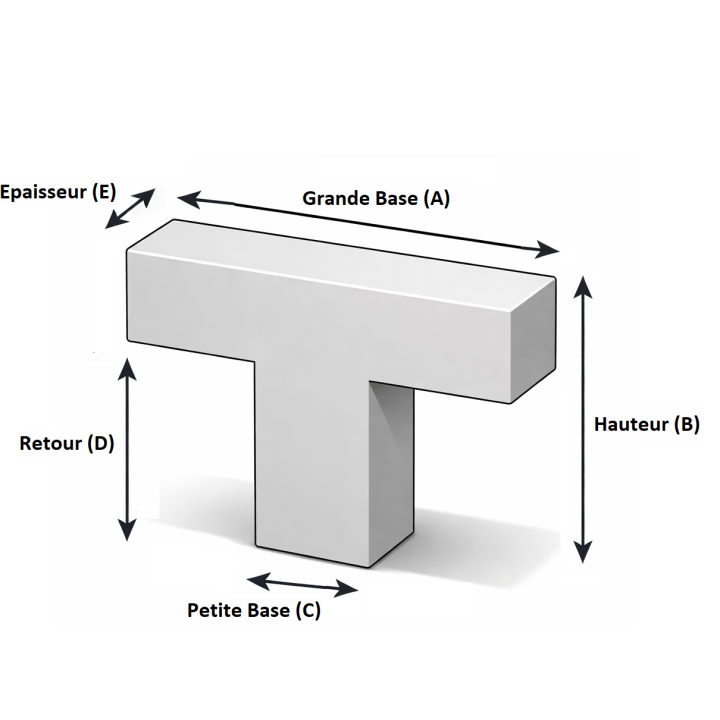 Epaisseur (E)

Grande Base (A)

Retour (D)

Hauteur (B)

Petite Base (C)